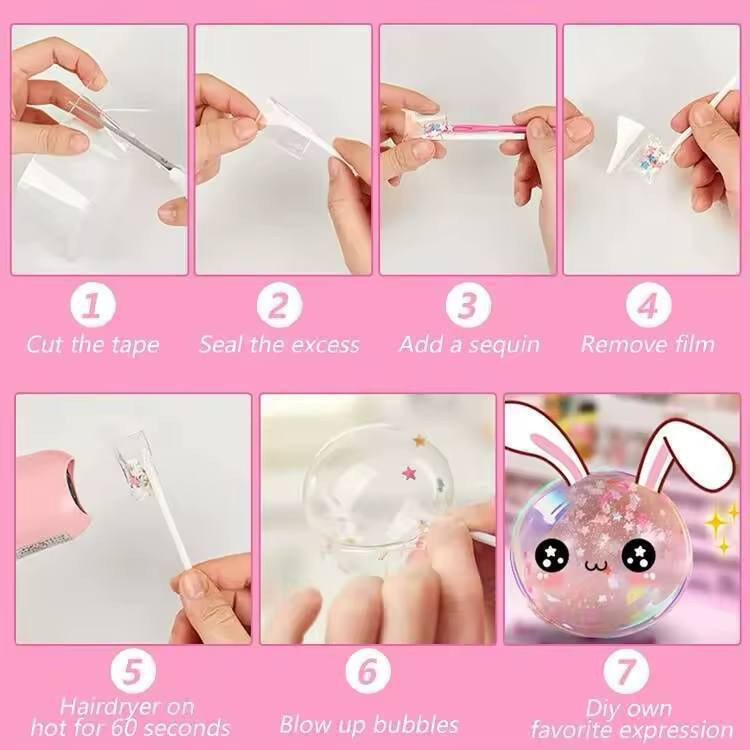 1
Cut the tape

2
Seal the excess

3
Add a sequin

4
Remove film

5
Hairdryer on hot for 60 seconds

6
Blow up bubbles

7
Diy own favorite expression